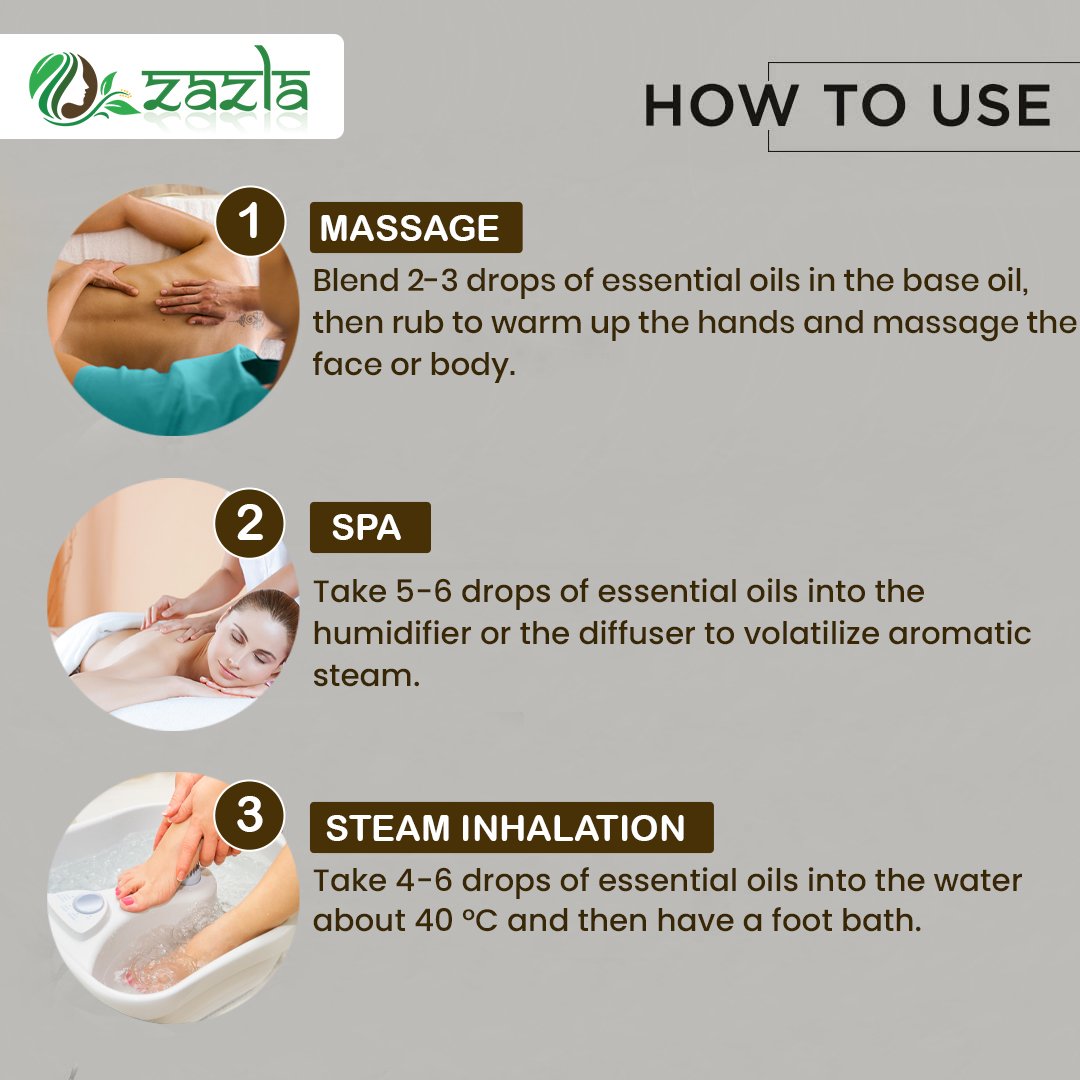 zazla

HOW TO USE

1 MASSAGE
Blend 2-3 drops of essential oils in the base oil, then rub to warm up the hands and massage the face or body.

2 SPA
Take 5-6 drops of essential oils into the humidifier or the diffuser to volatilize aromatic steam.

3 STEAM INHALATION
Take 4-6 drops of essential oils into the water about 40 °C and then have a foot bath.