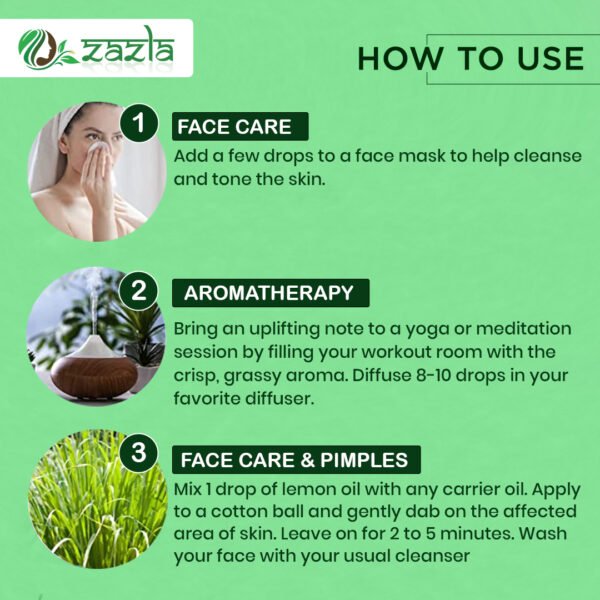 zazla

HOW TO USE

1
FACE CARE
Add a few drops to a face mask to help cleanse and tone the skin.

2
AROMATHERAPY
Bring an uplifting note to a yoga or meditation session by filling your workout room with the crisp, grassy aroma. Diffuse 8-10 drops in your favorite diffuser.

3
FACE CARE & PIMPLES
Mix 1 drop of lemon oil with any carrier oil. Apply to a cotton ball and gently dab on the affected area of skin. Leave on for 2 to 5 minutes. Wash your face with your usual cleanser