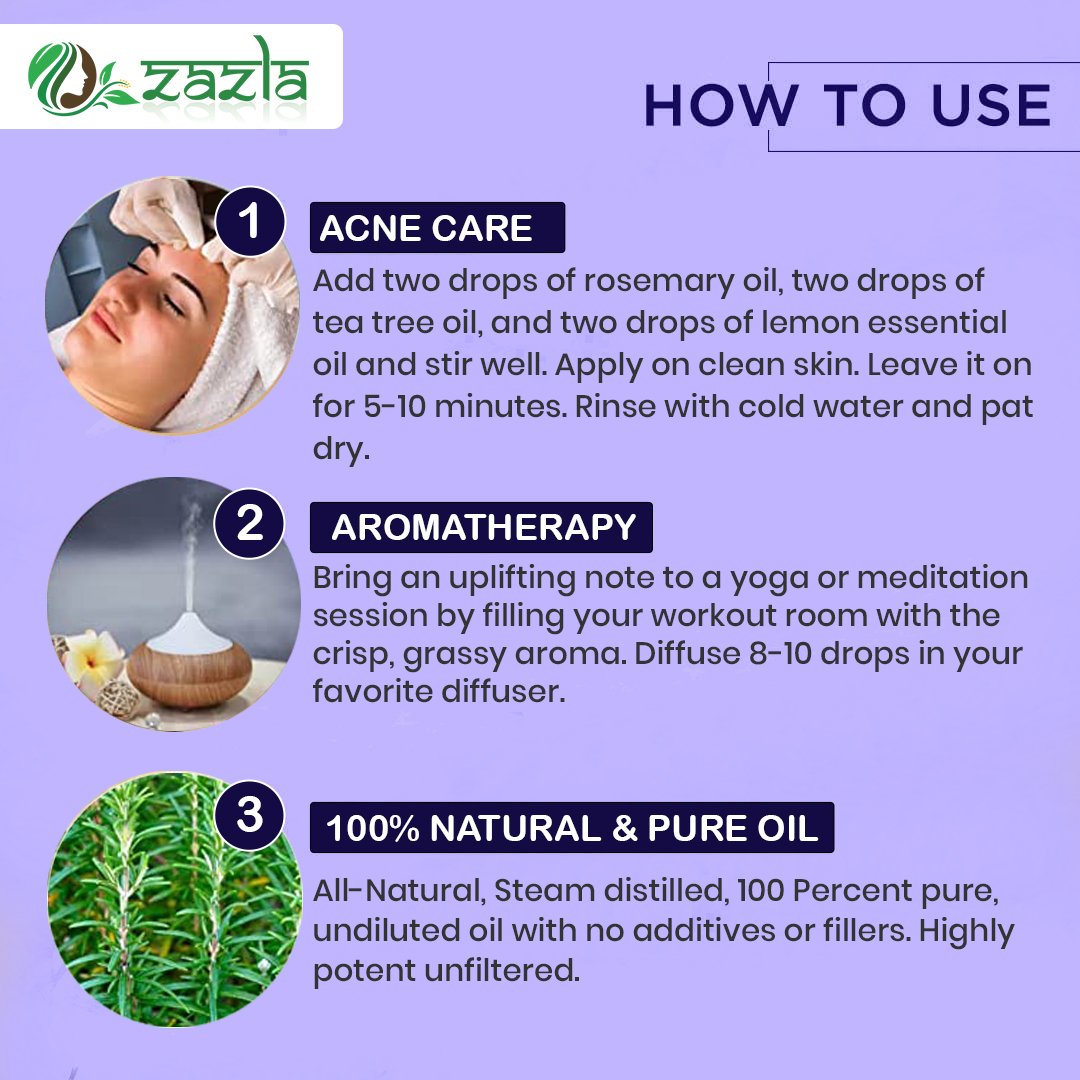 zazla

HOW TO USE

1 ACNE CARE
Add two drops of rosemary oil, two drops of tea tree oil, and two drops of lemon essential oil and stir well. Apply on clean skin. Leave it on for 5-10 minutes. Rinse with cold water and pat dry.

2 AROMATHERAPY
Bring an uplifting note to a yoga or meditation session by filling your workout room with the crisp, grassy aroma. Diffuse 8-10 drops in your favorite diffuser.

3 100% NATURAL & PURE OIL
All-Natural, Steam distilled, 100 Percent pure, undiluted oil with no additives or fillers. Highly potent unfiltered.