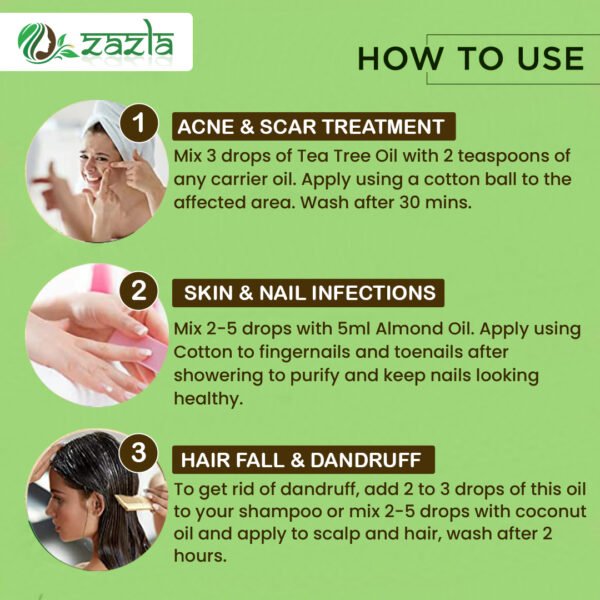 zazla

HOW TO USE

1

ACNE & SCAR TREATMENT

Mix 3 drops of Tea Tree Oil with 2 teaspoons of any carrier oil. Apply using a cotton ball to the affected area. Wash after 30 mins.

2

SKIN & NAIL INFECTIONS

Mix 2-5 drops with 5ml Almond Oil. Apply using Cotton to fingernails and toenails after showering to purify and keep nails looking healthy.

3

HAIR FALL & DANDRUFF

To get rid of dandruff, add 2 to 3 drops of this oil to your shampoo or mix 2-5 drops with coconut oil and apply to scalp and hair, wash after 2 hours.